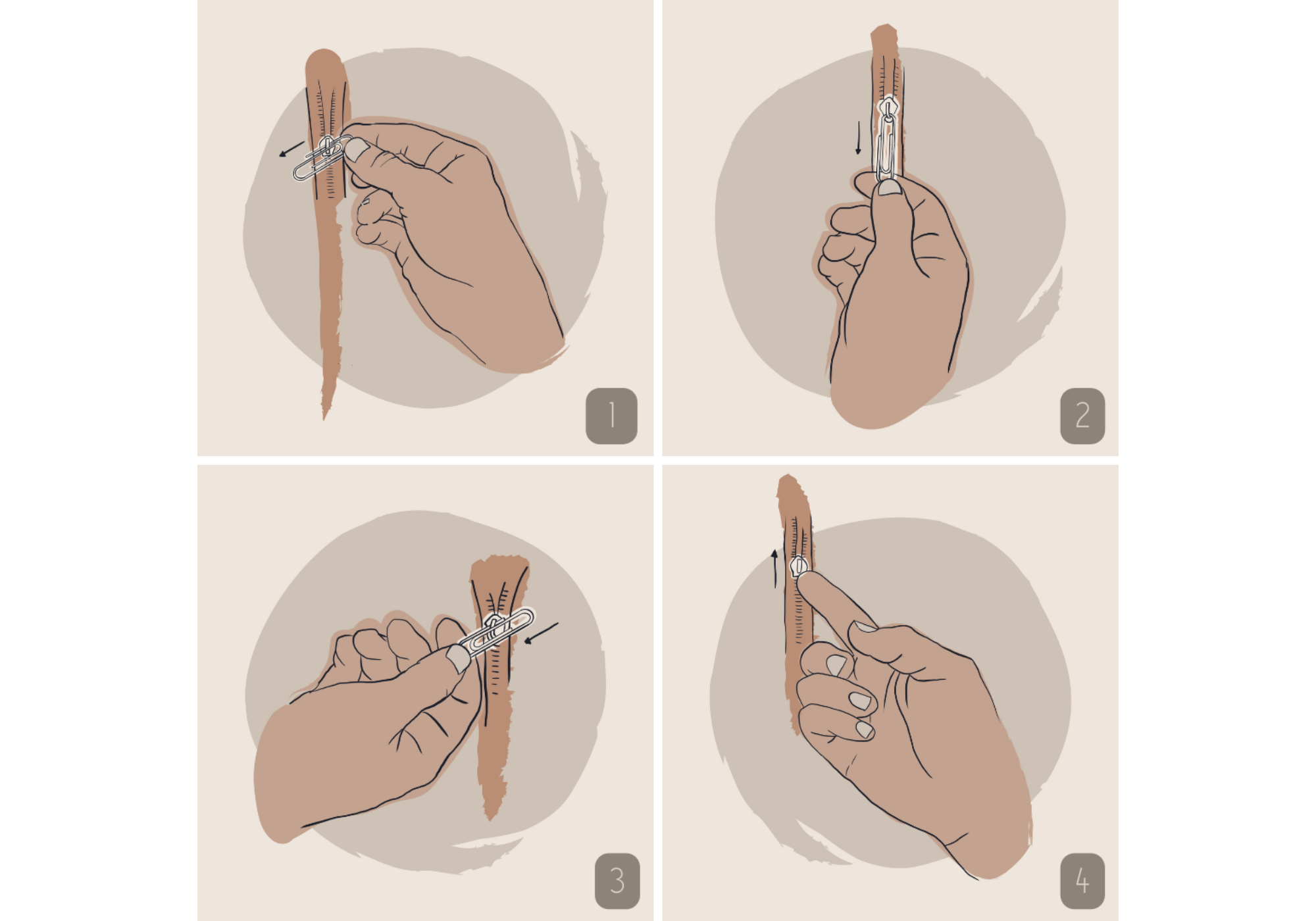 1

2

3

4